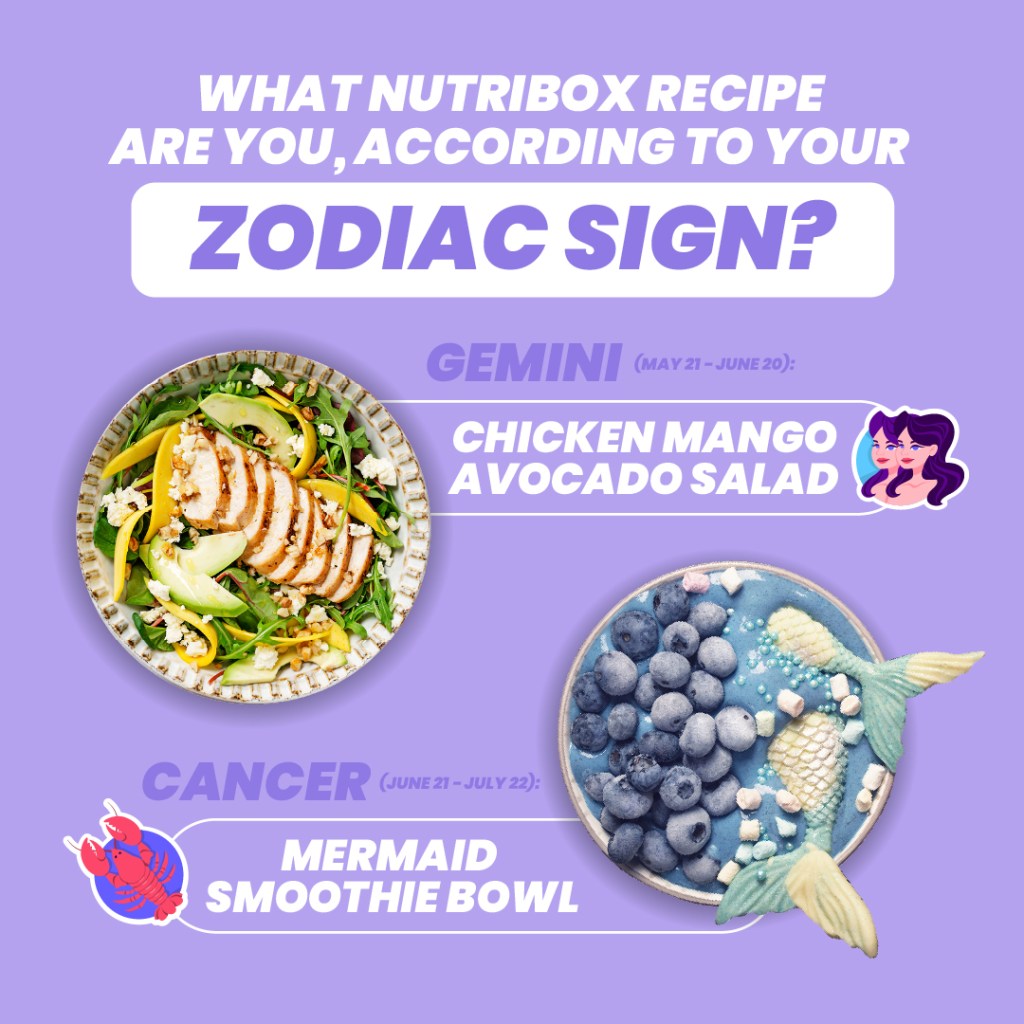 WHAT NUTRIBOX RECIPE ARE YOU, ACCORDING TO YOUR

ZODIAC SIGN?

GEMINI (MAY 21 - JUNE 20):

CHICKEN MANGO AVOCADO SALAD

CANCER (JUNE 21 - JULY 22):

MERMAID SMOOTHIE BOWL