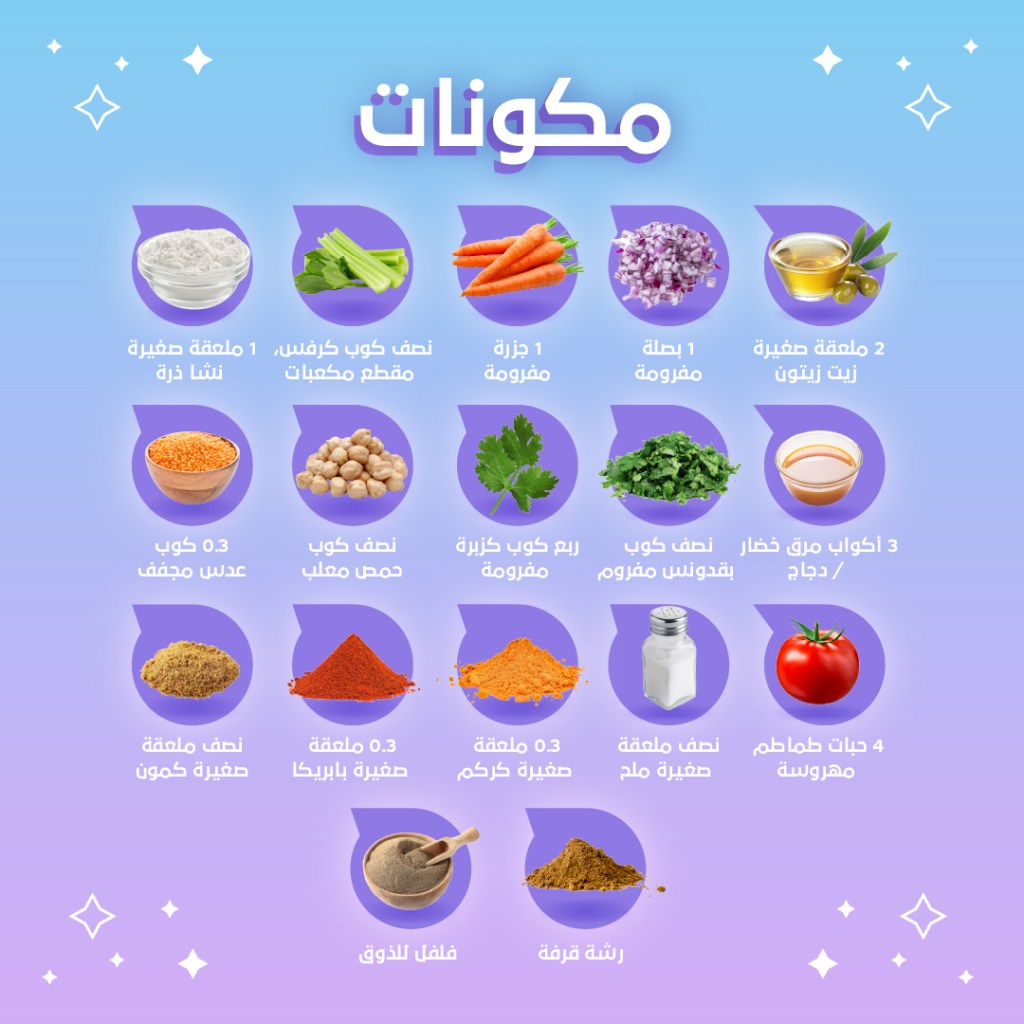 مكونات

2 ملعقة صغيرة زيت زيتون

1 بصلة مفرومة

1 جزرة مفرومة

نصف كوب كرفس، مقطع مكعبات

1 ملعقة صغيرة نشا ذرة

3 أكواب مرق خضار / دجاج

نصف كوب بقدونس مفروم

ربع كوب كزبرة مفرومة

نصف كوب حمص معلب

0.3 كوب عدس مجفف

4 حبات طماطم مهروسة

نصف ملعقة صغيرة ملح

0.3 ملعقة صغيرة كركم

0.3 ملعقة صغيرة بابريكا

نصف ملعقة صغيرة كمون

رشة قرفة

فلفل للذوق