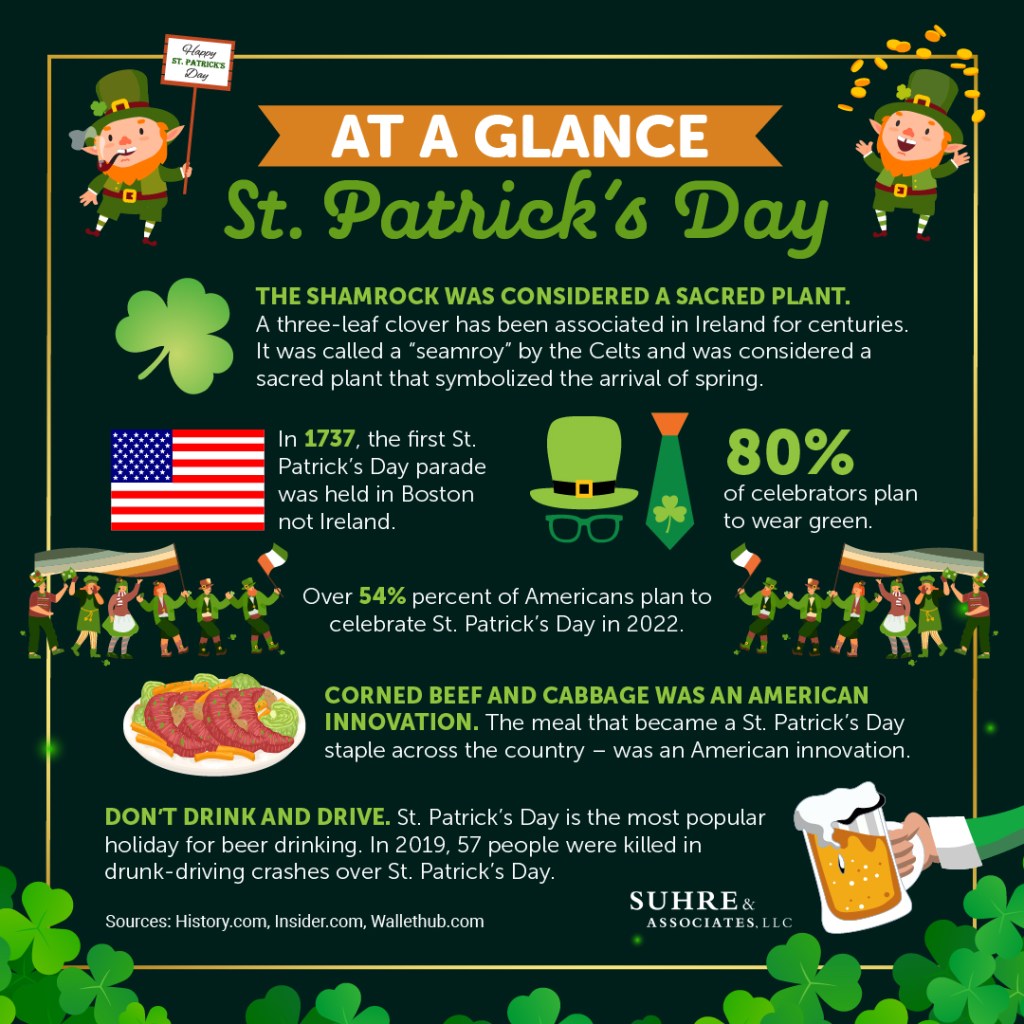 Happy ST. PATRICK'S Day

AT A GLANCE

St. Patrick's Day

THE SHAMROCK WAS CONSIDERED A SACRED PLANT. A three-leaf clover has been associated in Ireland for centuries. It was called a "seamroy" by the Celts and was considered a sacred plant that symbolized the arrival of spring.

In 1737, the first St. Patrick's Day parade was held in Boston not Ireland.

80% of celebrators plan to wear green.

Over 54% percent of Americans plan to celebrate St. Patrick's Day in 2022.

CORNED BEEF AND CABBAGE WAS AN AMERICAN INNOVATION. The meal that became a St. Patrick's Day staple across the country – was an American innovation.

DON'T DRINK AND DRIVE. St. Patrick's Day is the most popular holiday for beer drinking. In 2019, 57 people were killed in drunk-driving crashes over St. Patrick's Day.

Sources: History.com, Insider.com, Wallethub.com

SUHRE & ASSOCIATES, LLC